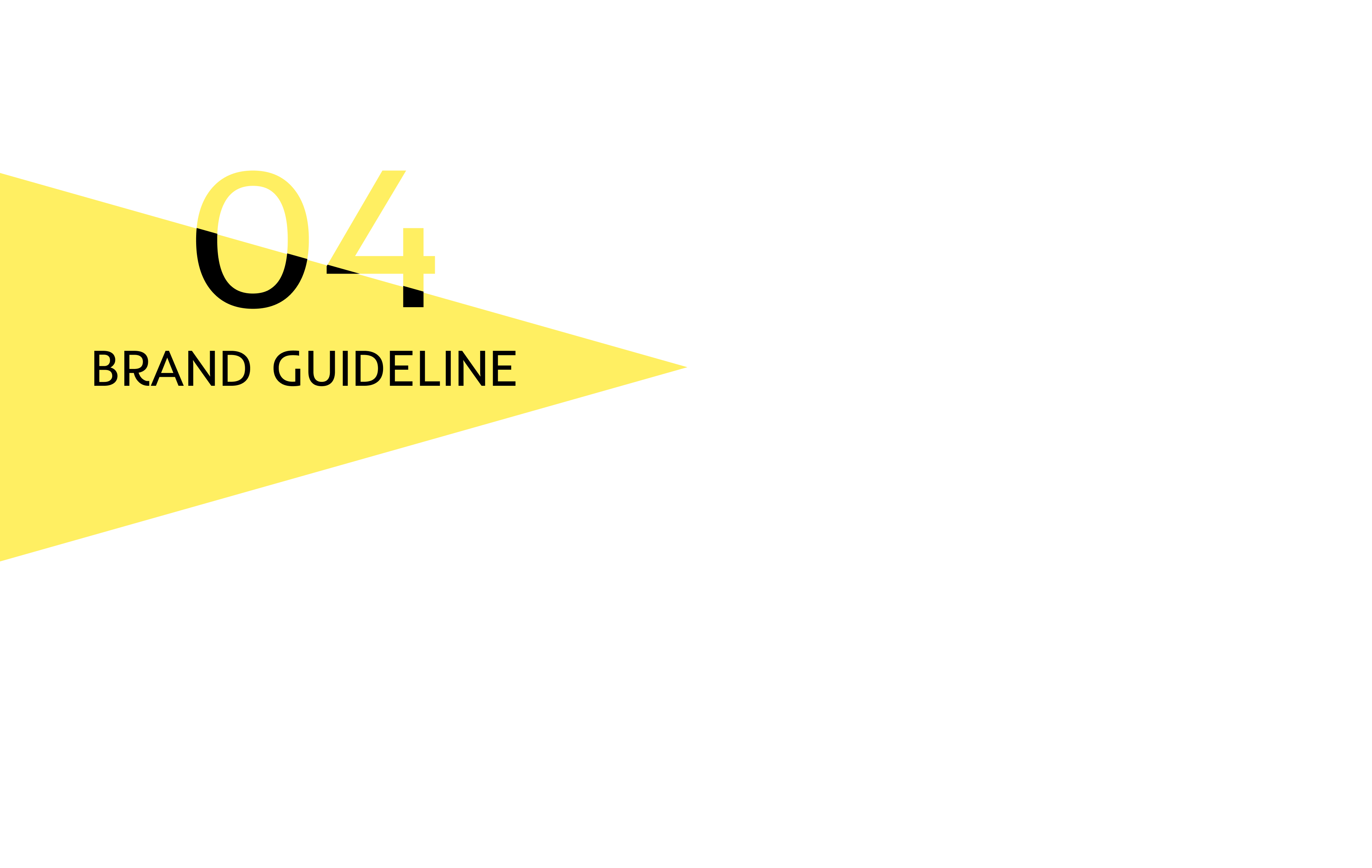 04

BRAND GUIDELINE